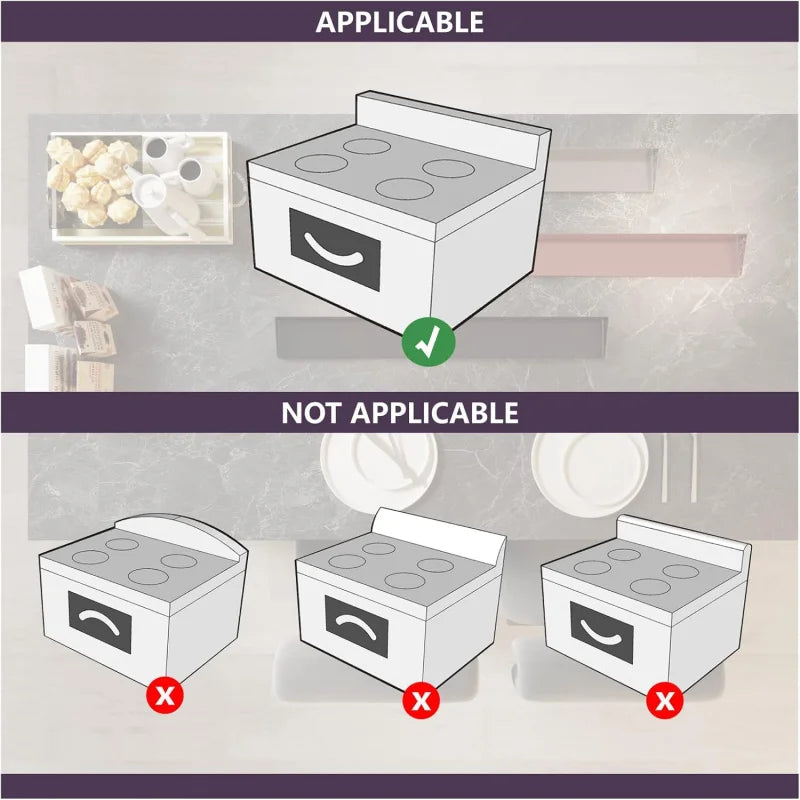 APPLICABLE

NOT APPLICABLE