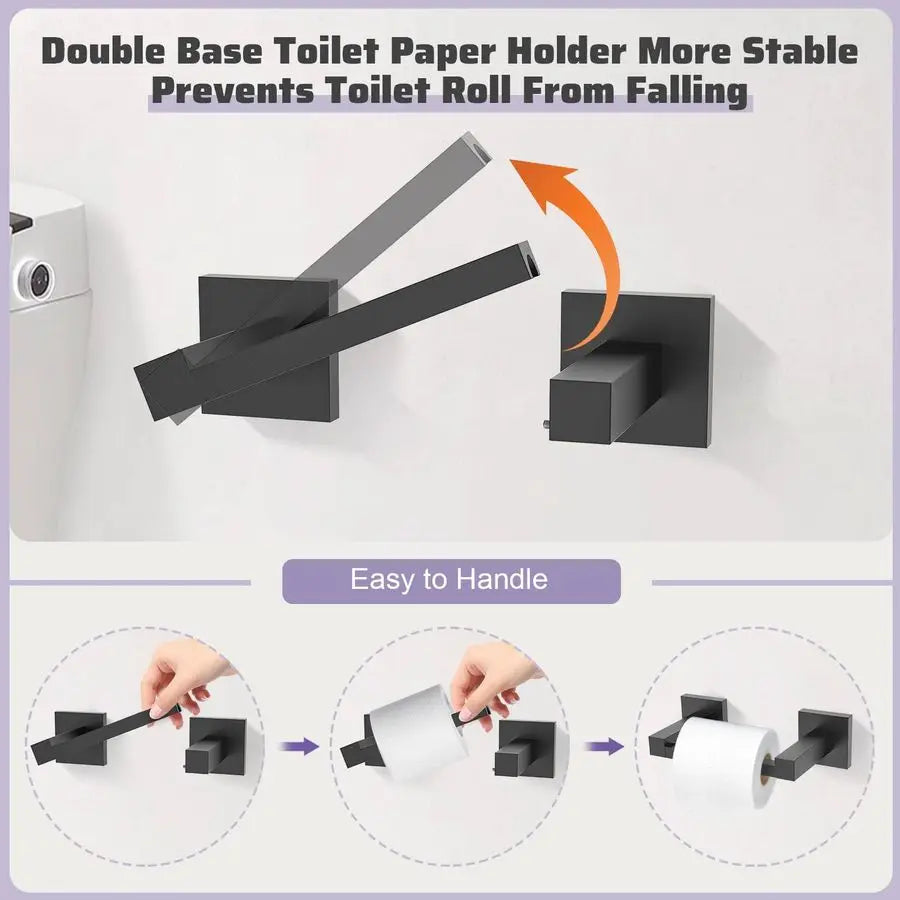 Double Base Toilet Paper Holder More Stable
Prevents Toilet Roll From Falling

Easy to Handle